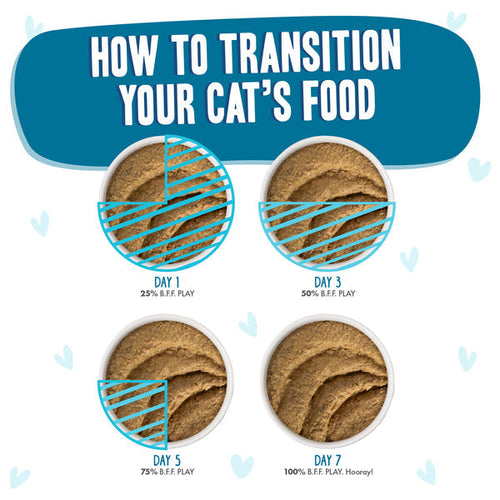 HOW TO TRANSITION YOUR CAT'S FOOD

DAY 1
25% B.F.F. PLAY

DAY 3
50% B.F.F. PLAY

DAY 5
75% B.F.F. PLAY

DAY 7
100% B.F.F. PLAY. Hooray!